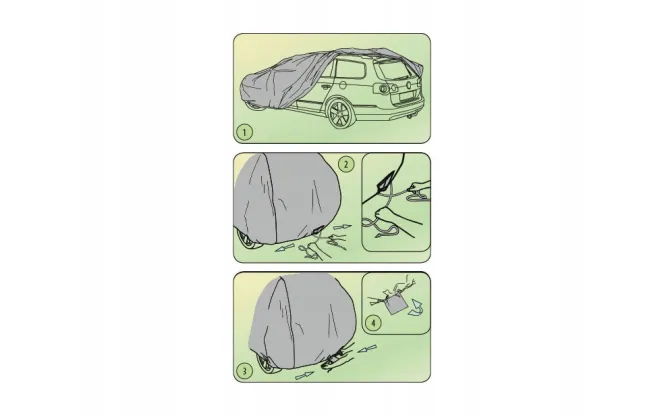 1

2

3

4